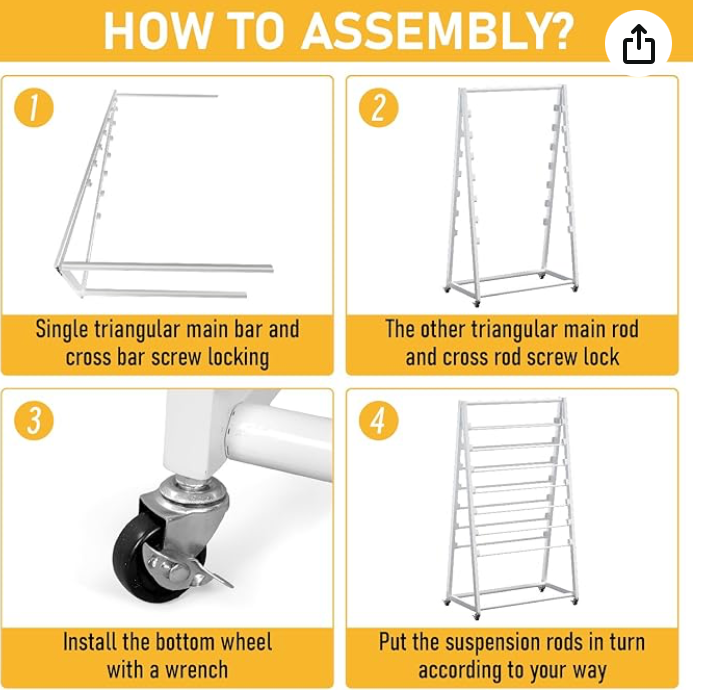 HOW TO ASSEMBLY?

1

Single triangular main bar and cross bar screw locking

2

The other triangular main rod and cross rod screw lock

3

Install the bottom wheel with a wrench

4

Put the suspension rods in turn according to your way